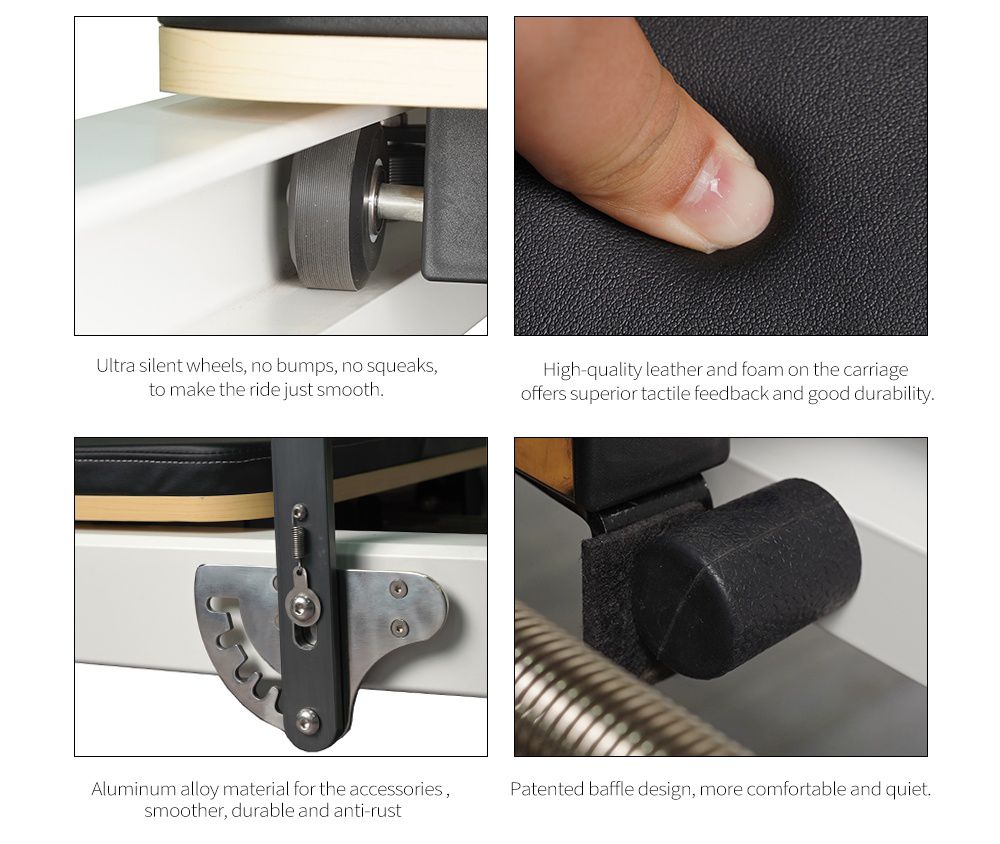 Ultra silent wheels, no bumps, no squeaks, to make the ride just smooth.

High-quality leather and foam on the carriage offers superior tactile feedback and good durability.

Aluminum alloy material for the accessories , smoother, durable and anti-rust

Patented baffle design, more comfortable and quiet.