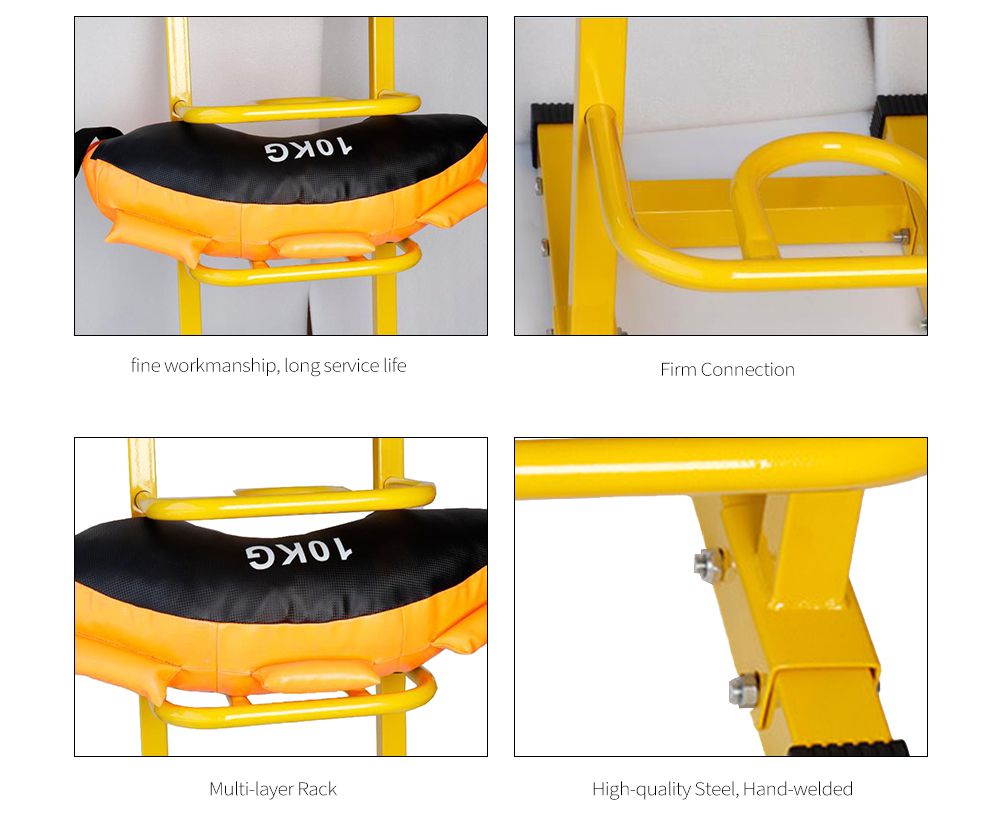 10KG

fine workmanship, long service life

Firm Connection

10KG

Multi-layer Rack

High-quality Steel, Hand-welded