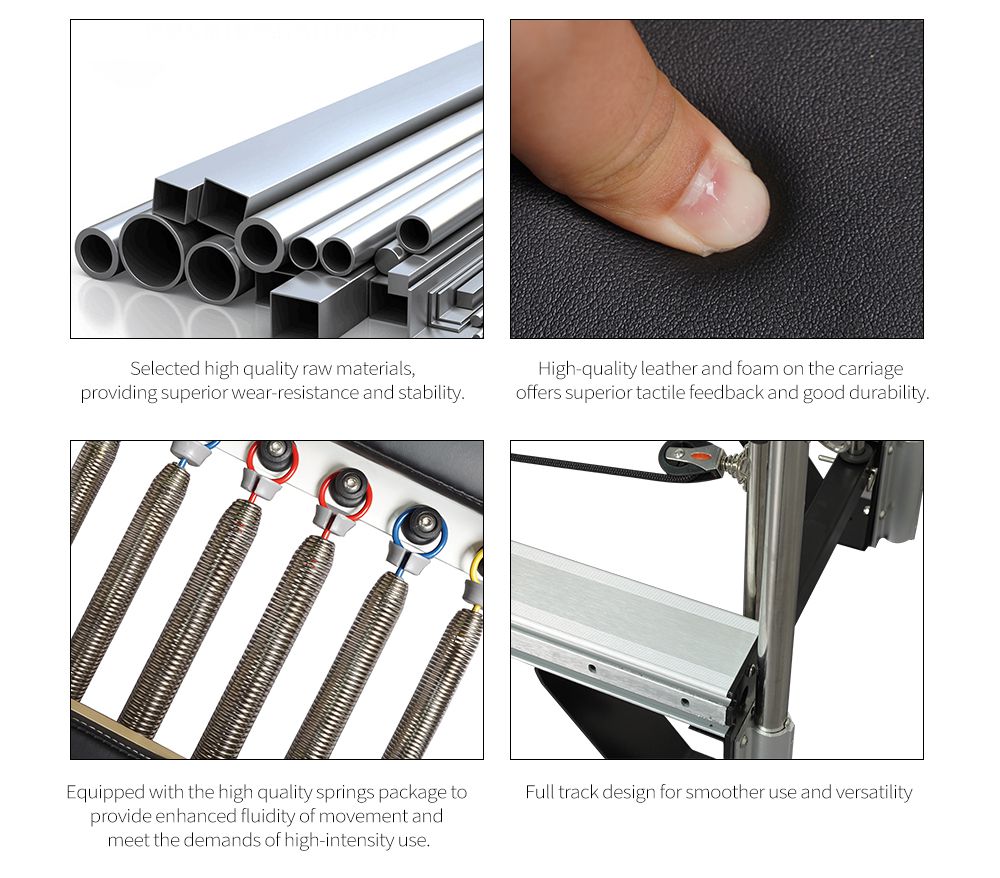 Selected high quality raw materials, providing superior wear-resistance and stability.

High-quality leather and foam on the carriage offers superior tactile feedback and good durability.

Equipped with the high quality springs package to provide enhanced fluidity of movement and meet the demands of high-intensity use.

Full track design for smoother use and versatility