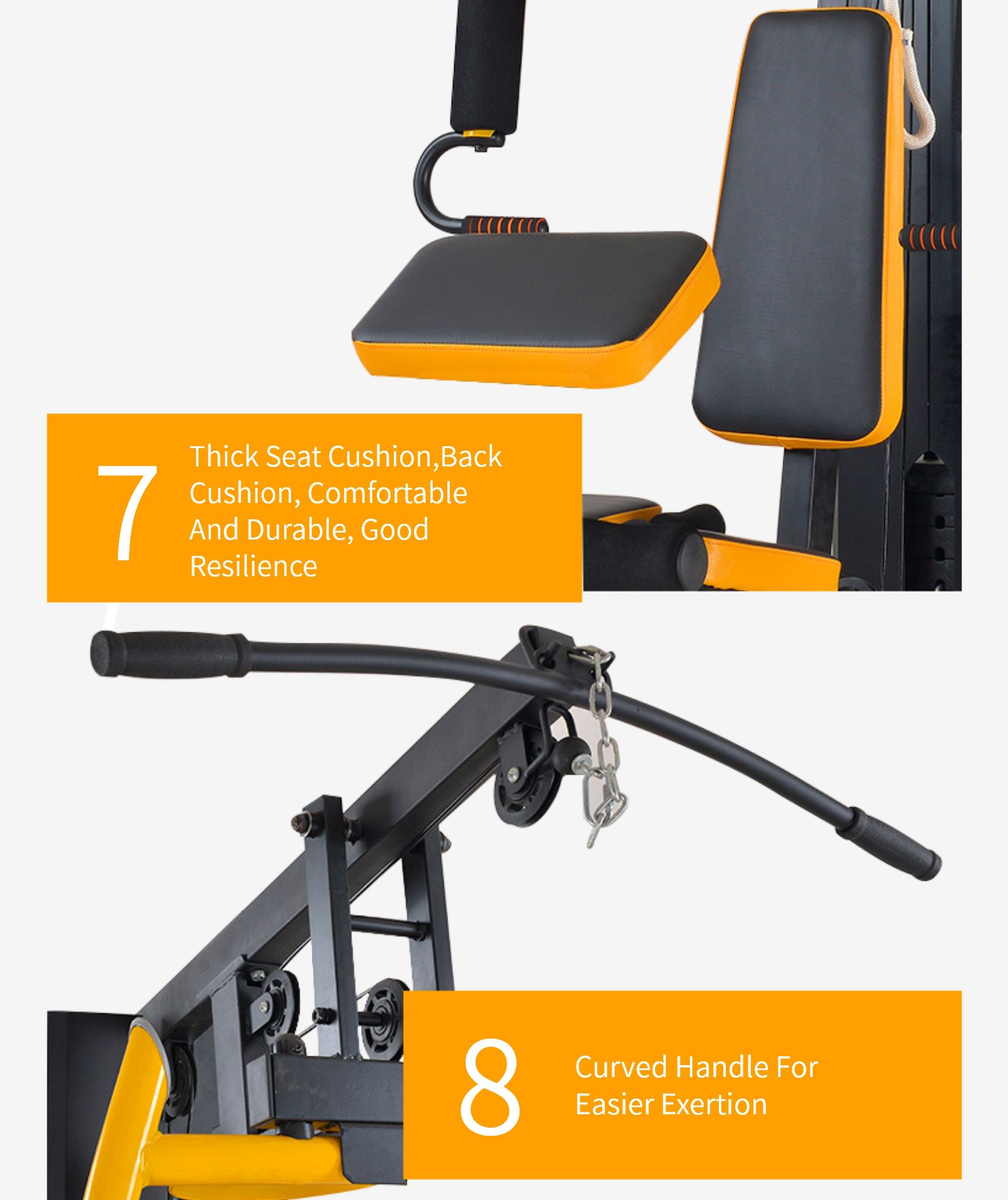 7

Thick Seat Cushion,Back Cushion, Comfortable And Durable, Good Resilience

8

Curved Handle For Easier Exertion