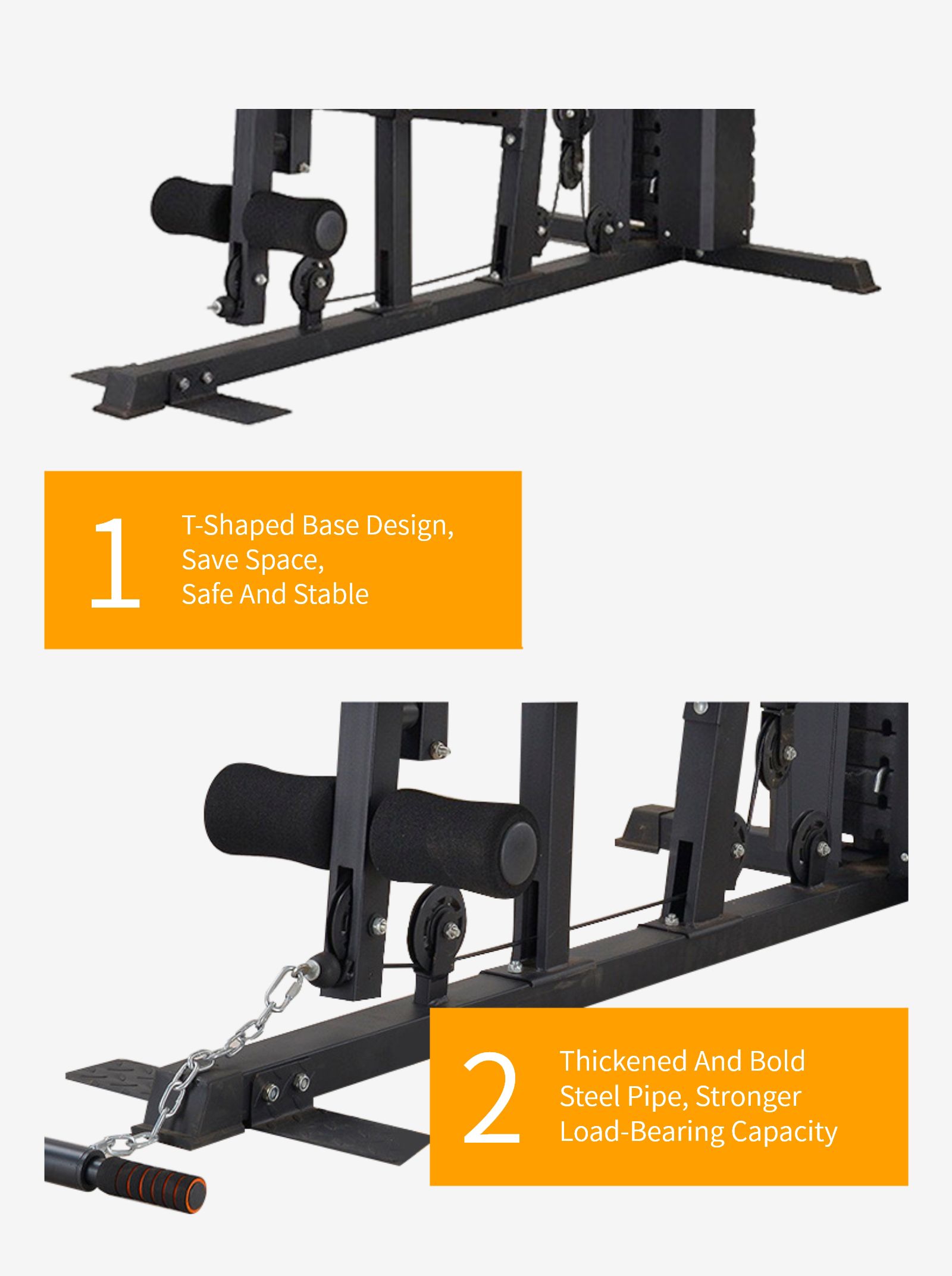 1

T-Shaped Base Design,
Save Space,
Safe And Stable

2

Thickened And Bold
Steel Pipe, Stronger
Load-Bearing Capacity